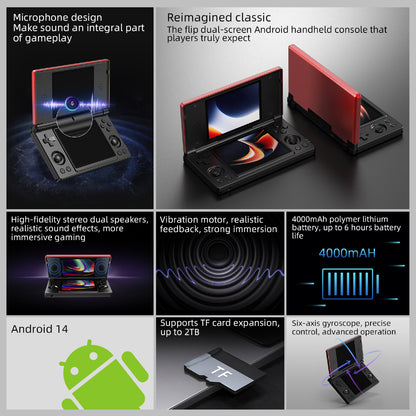 Microphone design
Make sound an integral part of gameplay

Reimagined classic
The flip dual-screen Android handheld console that players truly expect

High-fidelity stereo dual speakers, realistic sound effects, more immersive gaming

Vibration motor, realistic feedback, strong immersion

4000mAh polymer lithium battery, up to 6 hours battery life

4000mAH

Android 14

Supports TF card expansion, up to 2TB

TF

Six-axis gyroscope, precise control, advanced operation